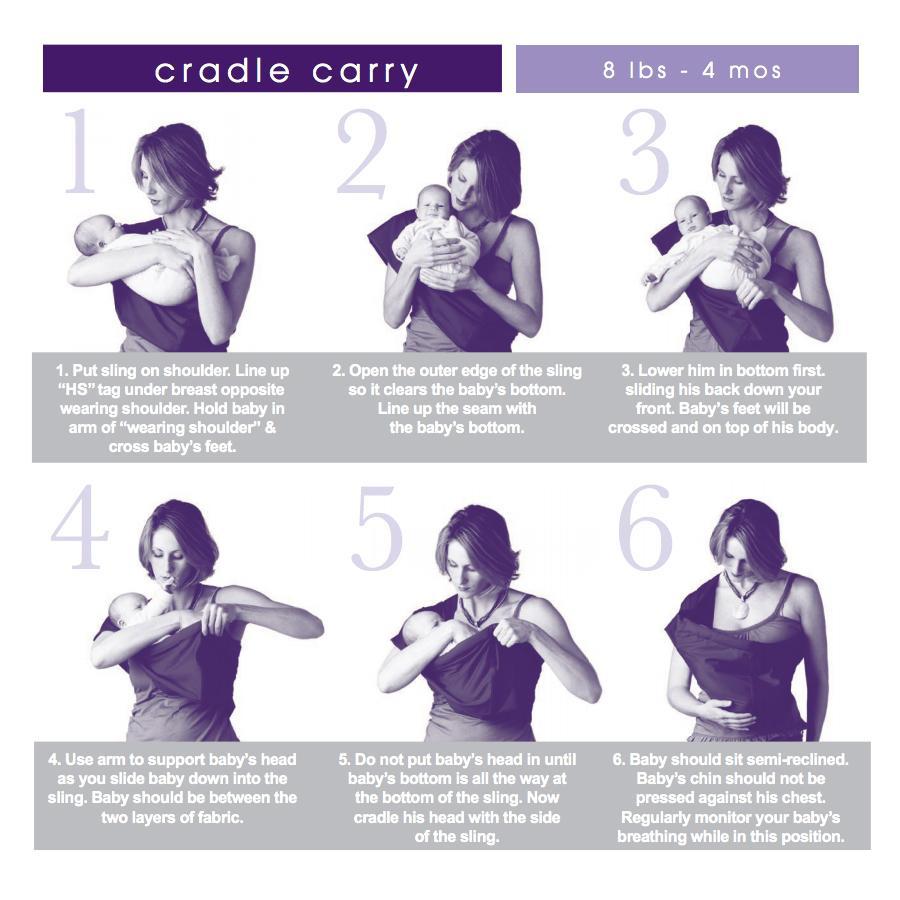 cradle carry

8 lbs - 4 mos

1

2

3

1. Put sling on shoulder. Line up "HS" tag under breast opposite wearing shoulder. Hold baby in arm of "wearing shoulder" & cross baby's feet.

2. Open the outer edge of the sling so it clears the baby's bottom. Line up the seam with the baby's bottom.

3. Lower him in bottom first. sliding his back down your front. Baby's feet will be crossed and on top of his body.

4

5

6

4. Use arm to support baby's head as you slide baby down into the sling. Baby should be between the two layers of fabric.

5. Do not put baby's head in until baby's bottom is all the way at the bottom of the sling. Now cradle his head with the side of the sling.

6. Baby should sit semi-reclined. Baby's chin should not be pressed against his chest. Regularly monitor your baby's breathing while in this position.